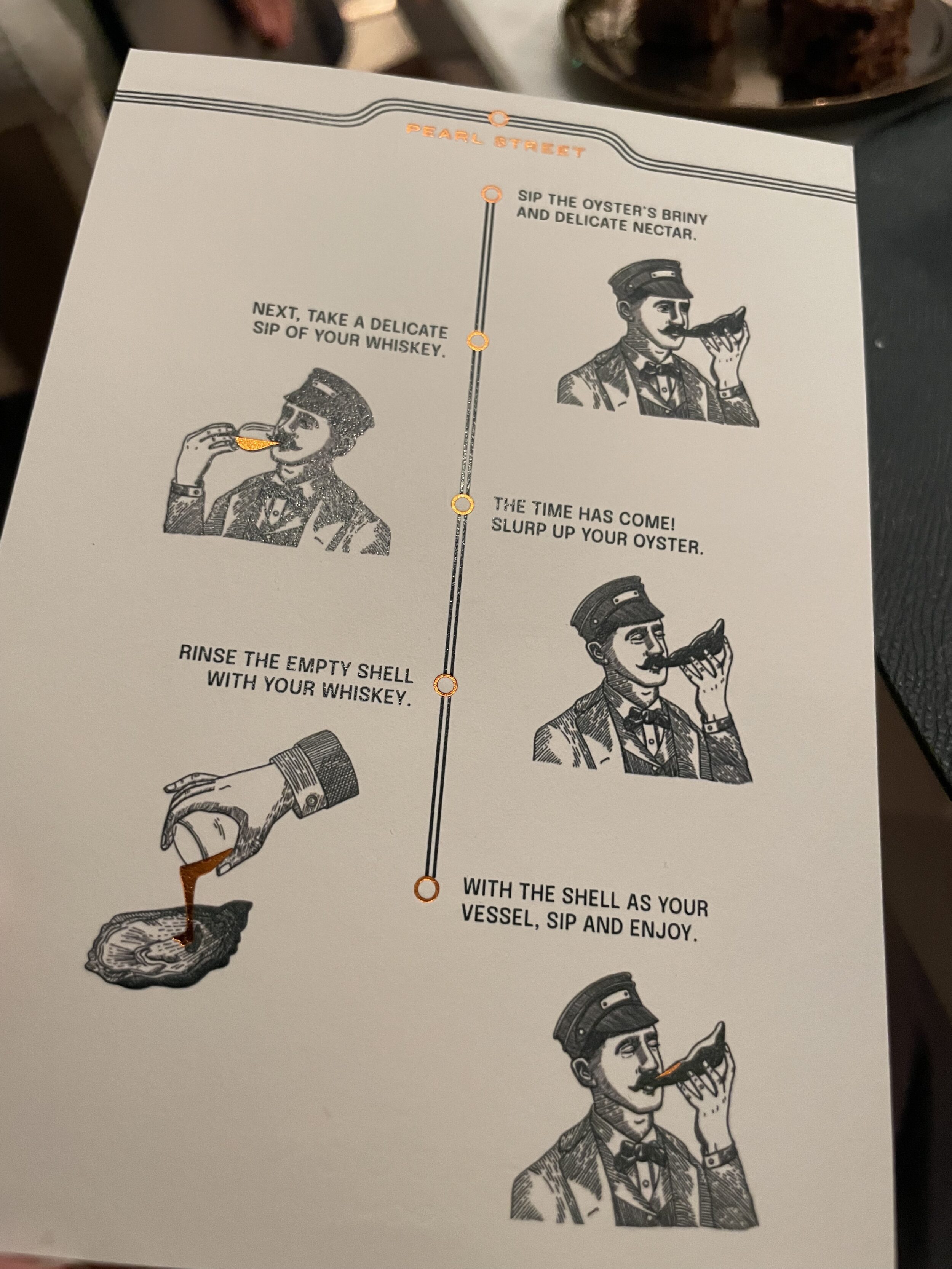 PEARL STREET

SIP THE OYSTER'S BRINY AND DELICATE NECTAR.

NEXT, TAKE A DELICATE SIP OF YOUR WHISKEY.

THE TIME HAS COME! SLURP UP YOUR OYSTER.

RINSE THE EMPTY SHELL WITH YOUR WHISKEY.

WITH THE SHELL AS YOUR VESSEL, SIP AND ENJOY.